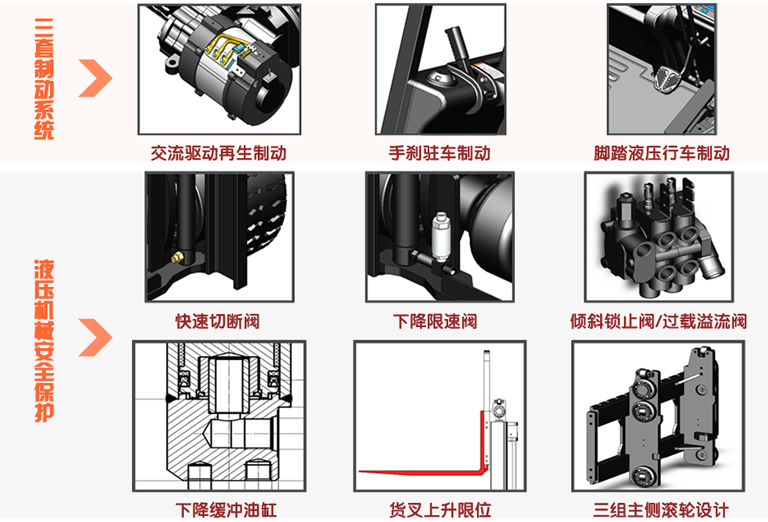 三套制动系统

交流驱动再生制动

手刹驻车制动

脚踏液压行车制动

液压机械安全保护

快速切断阀

下降限速阀

倾斜锁止阀/过载溢流阀

下降缓冲油缸

货叉上升限位

三组主侧滚轮设计